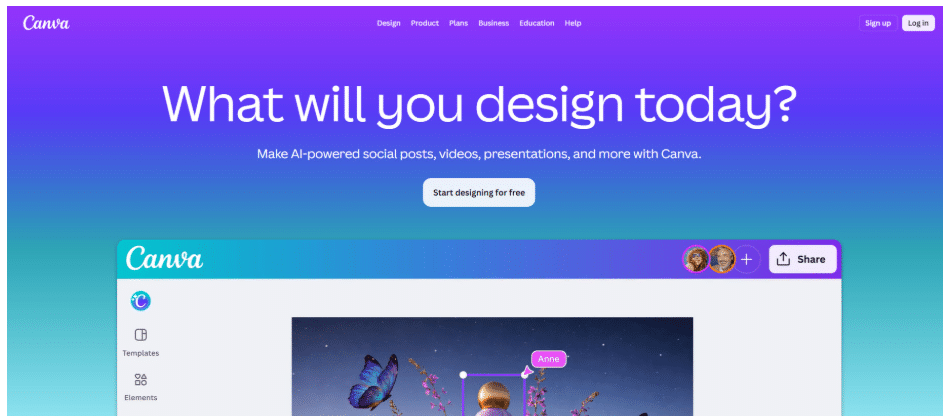 Canva

Design Product Plans Business Education Help

Sign up Log in

What will you design today?

Make AI-powered social posts, videos, presentations, and more with Canva.

Start designing for free

Canva

Share

Templates

Elements

Anne